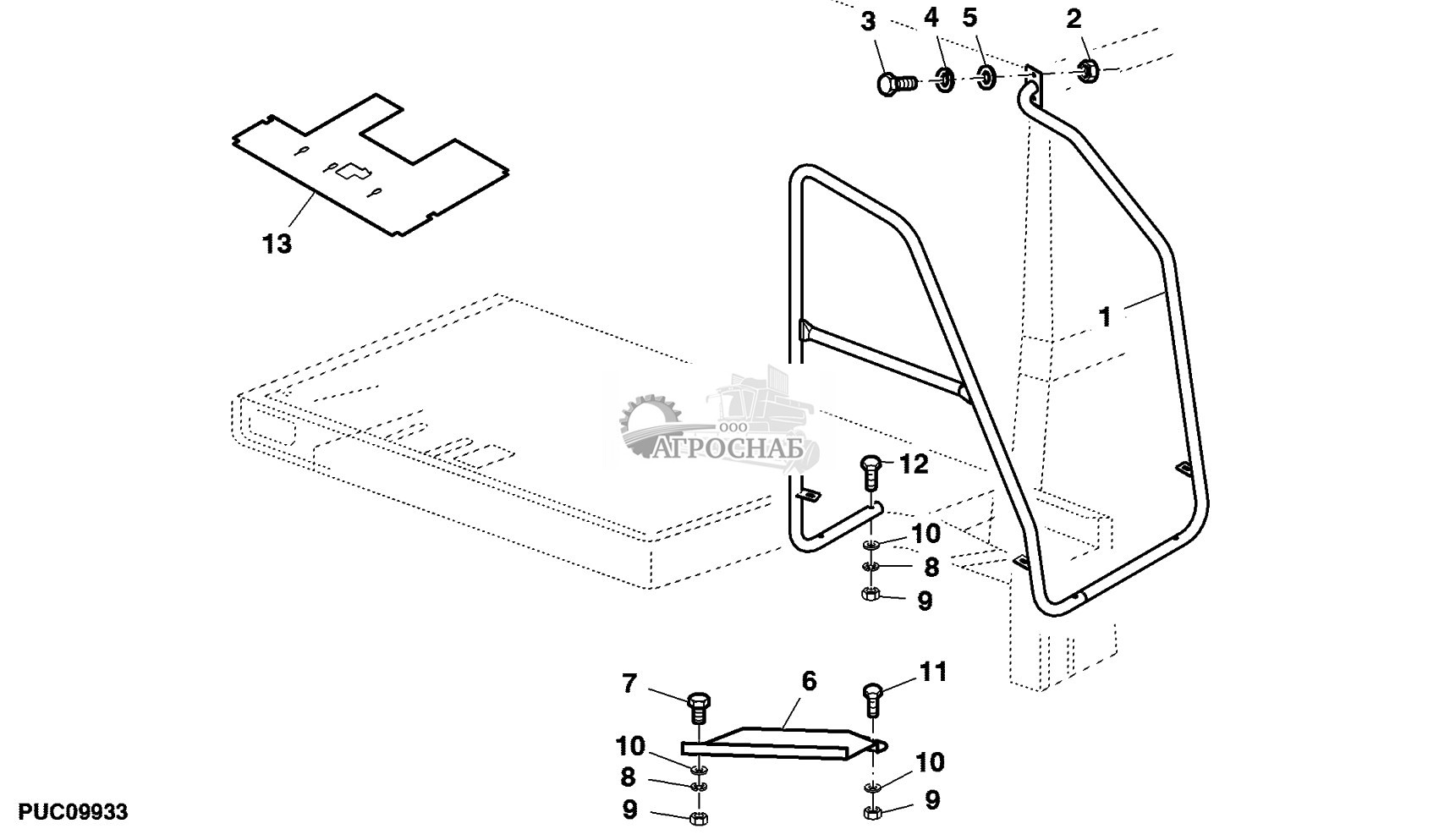 3 4 5 2

13

1

ООО
АГРОСНАБ

12

10

8

9

7 6 11

10

8

9

10

9

PUC09933